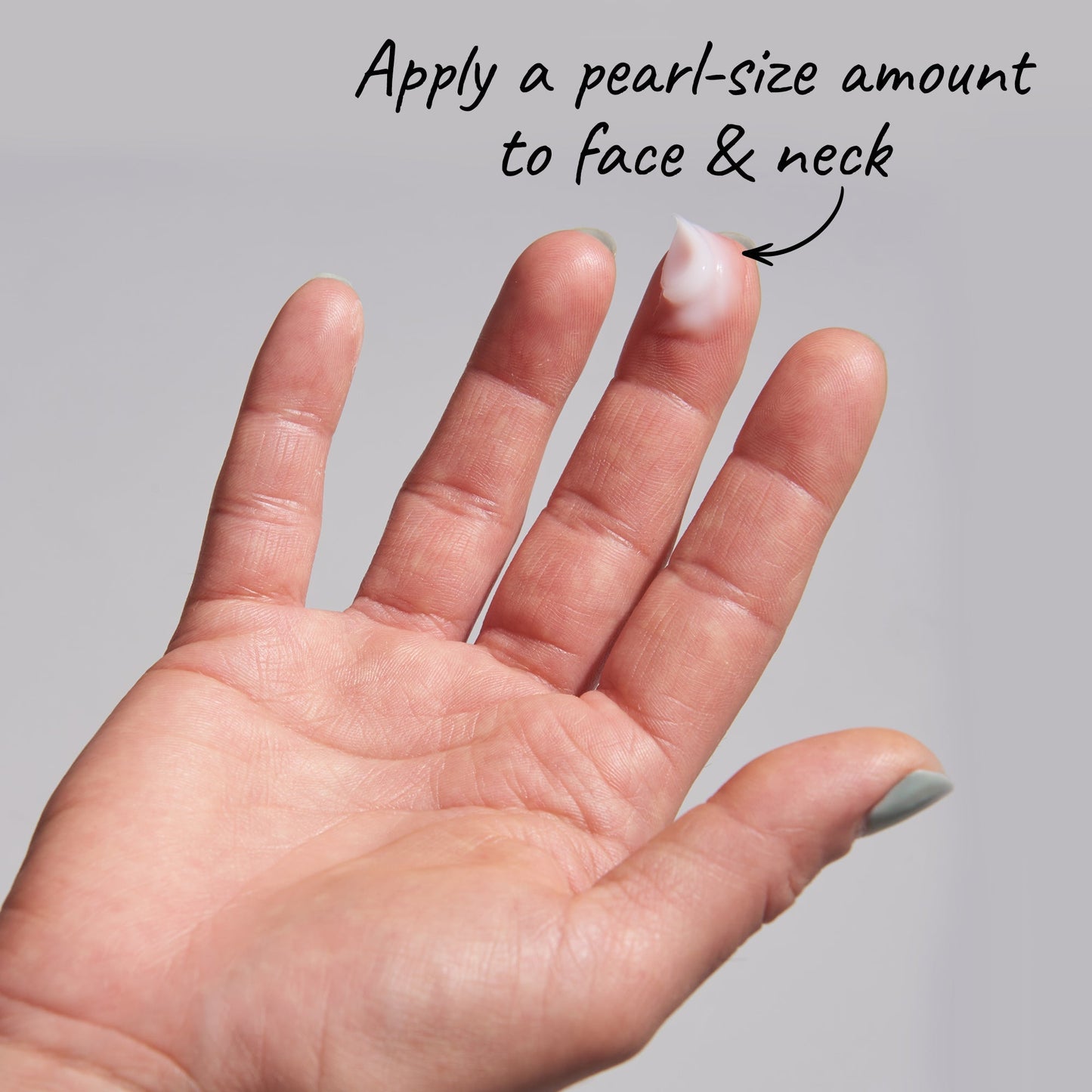 Apply a pearl-size amount to face & neck